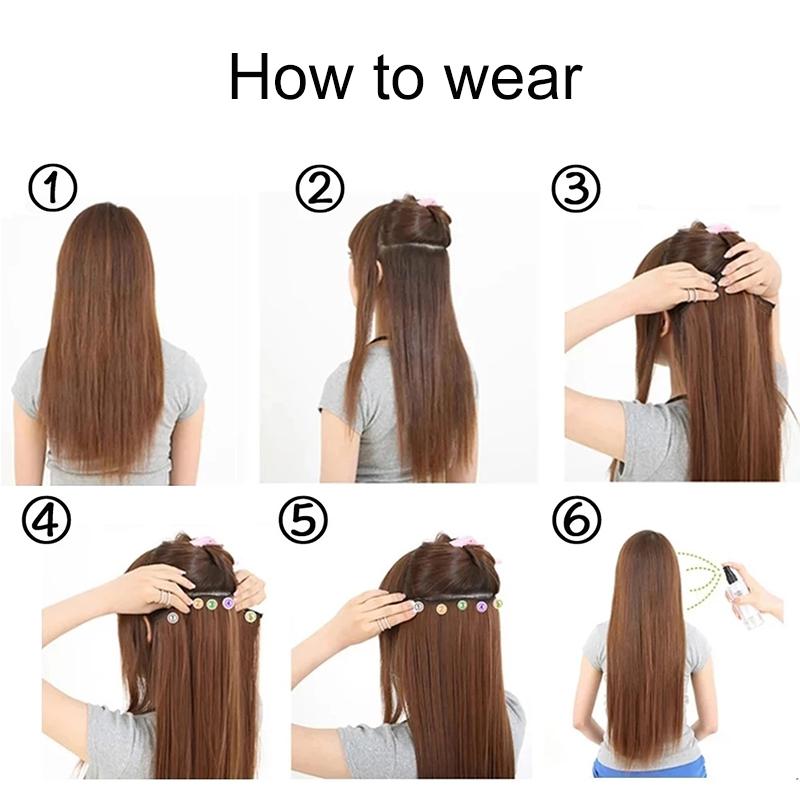 How to wear

①

②

③

④

1 2 3 4 5

⑤

1 2 3 4 5

⑥