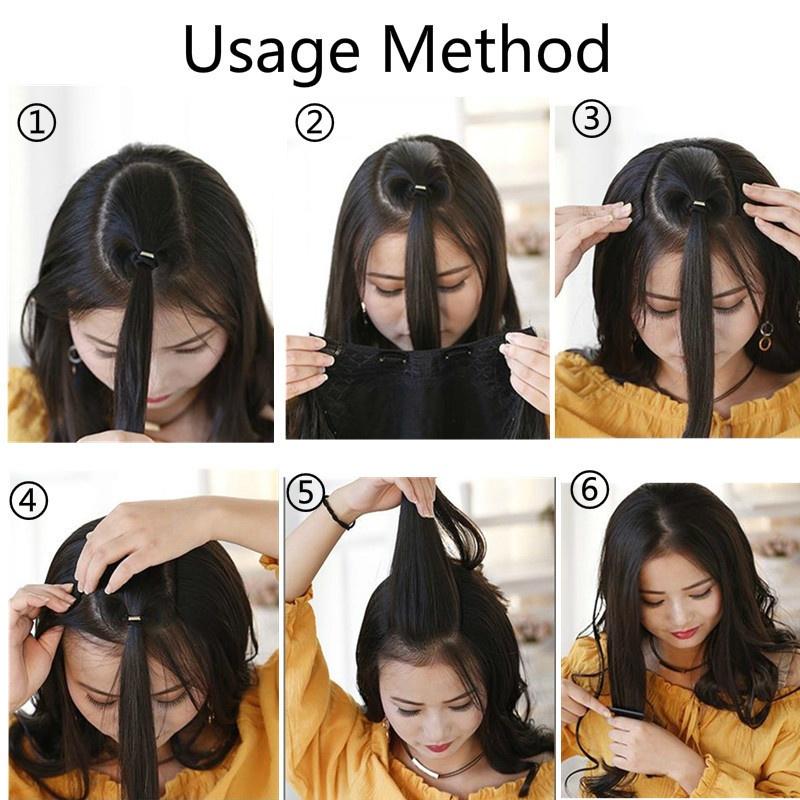 Usage Method

①

②

③

④

⑤

⑥